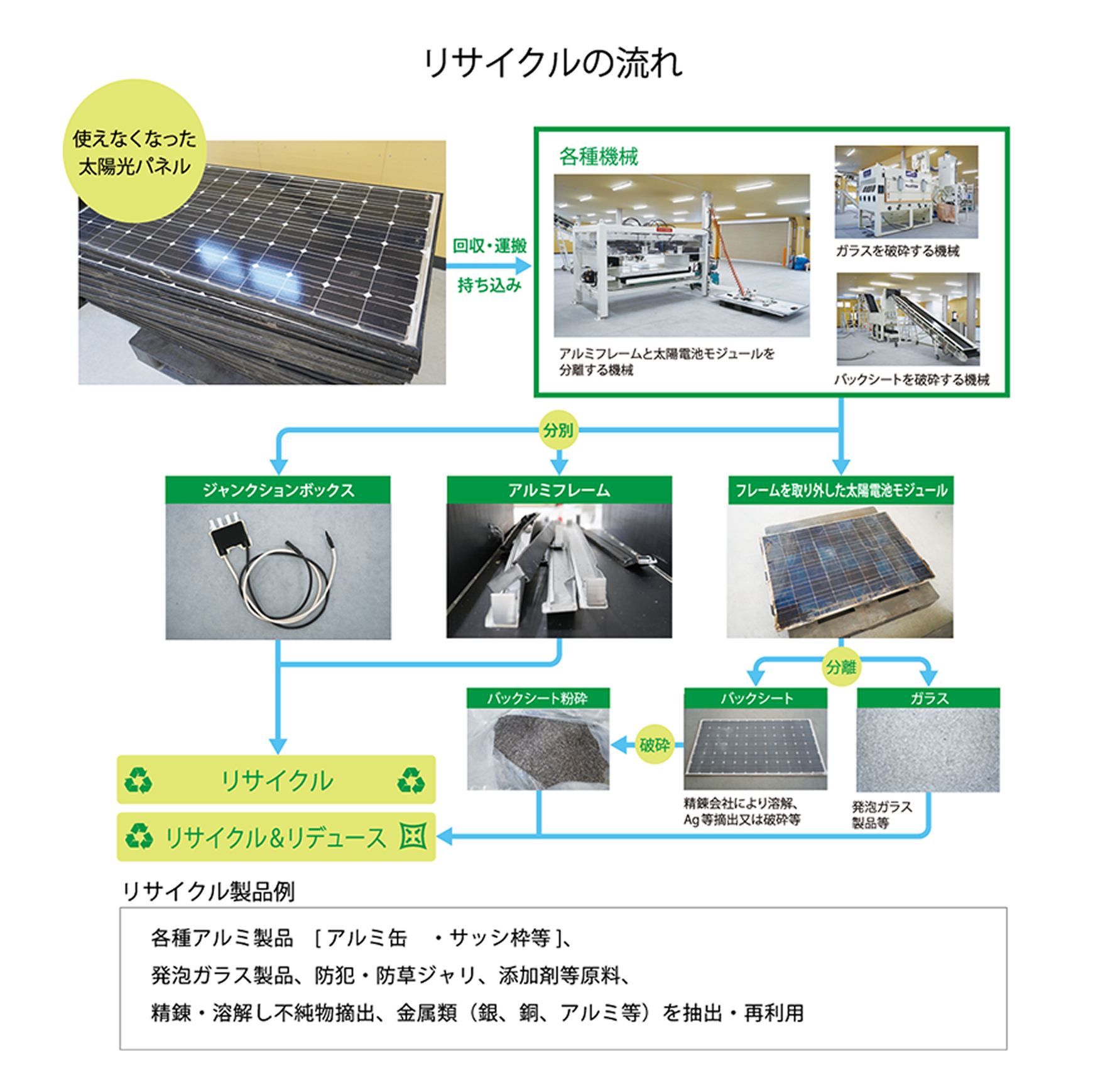 リサイクルの流れ

使えなくなった太陽光パネル

回収・運搬

持ち込み

各種機械

アルミフレームと太陽電池モジュールを分離する機械

ガラスを破砕する機械

バックシートを破砕する機械

分別

ジャンクションボックス

アルミフレーム

フレームを取り外した太陽電池モジュール

分離

バックシート粉砕

破砕

バックシート

ガラス

精錬会社により溶解、Ag等摘出又は破砕等

発泡ガラス製品等

リサイクル

リサイクル&リデュース

リサイクル製品例

各種アルミ製品 ［アルミ缶 ・サッシ枠等］、
発泡ガラス製品、防犯・防草ジャリ、添加剤等原料、
精錬・溶解し不純物摘出、金属類（銀、銅、アルミ等）を抽出・再利用